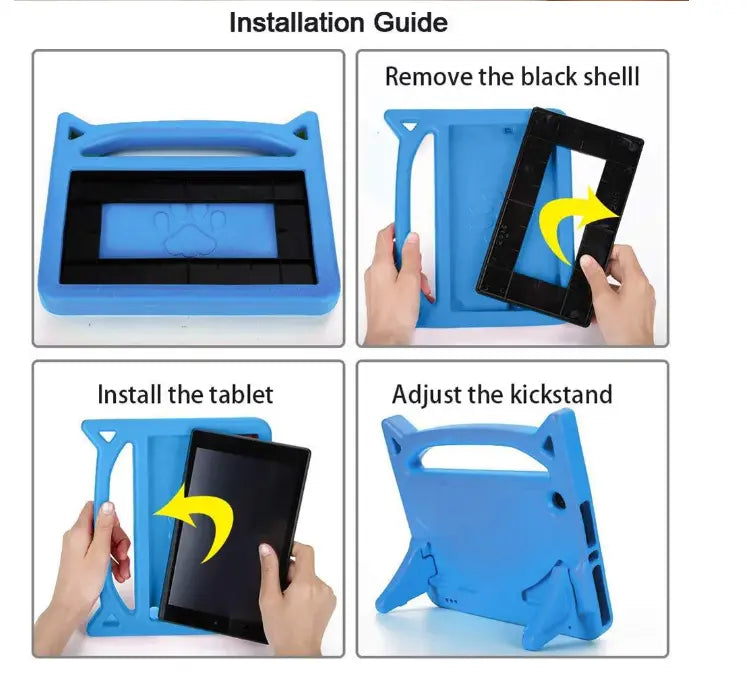 Installation Guide

Remove the black shelll

Install the tablet

Adjust the kickstand