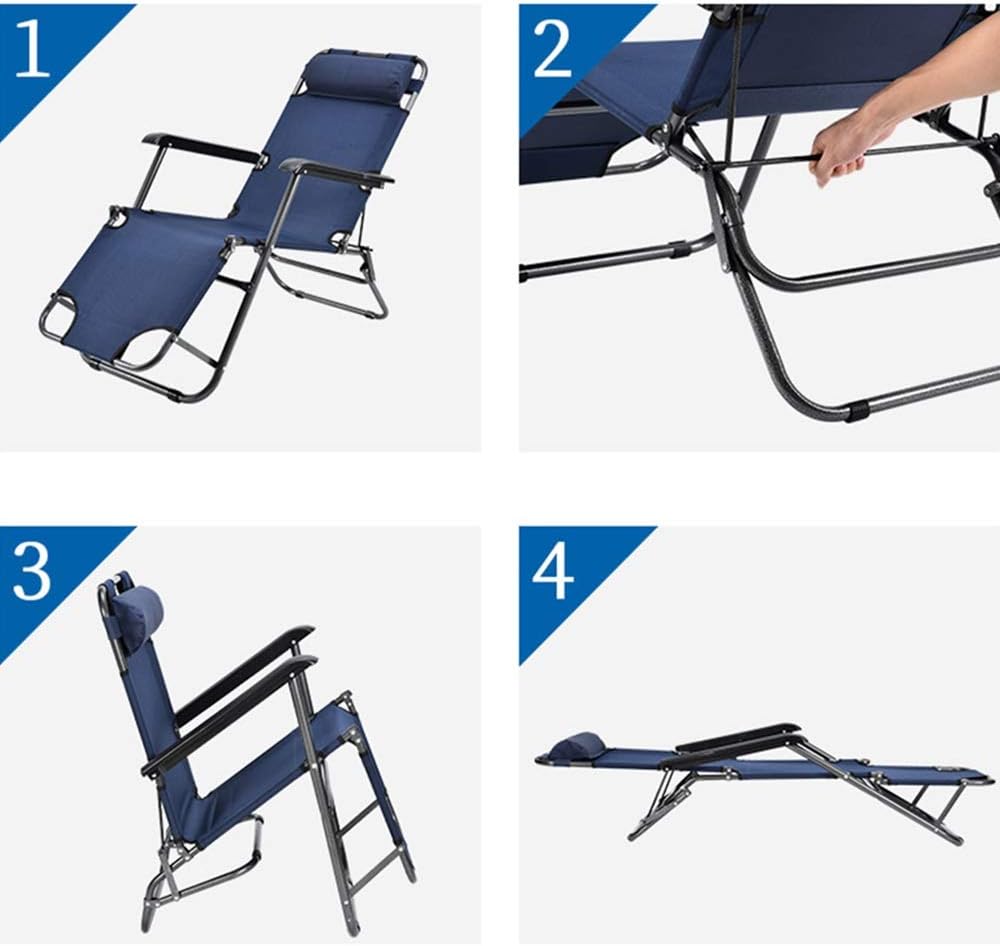 1

2

3

4